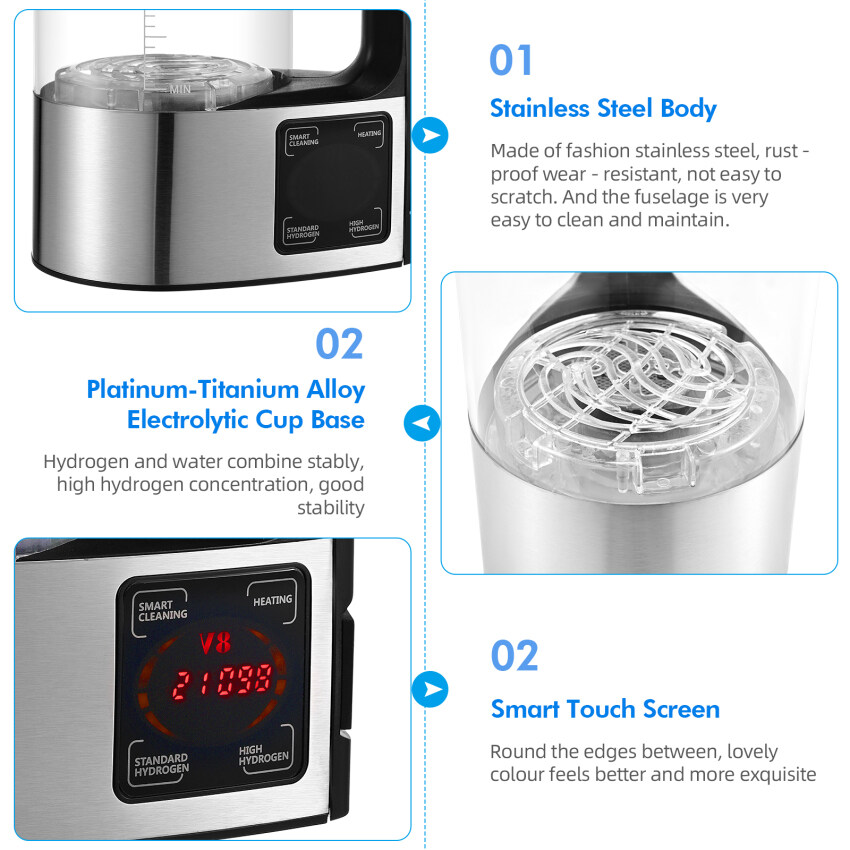 MIN

SMART CLEANING
HEATING
STANDARD HYDROGEN
HIGH HYDROGEN

01

Stainless Steel Body

Made of fashion stainless steel, rust - proof wear - resistant, not easy to scratch. And the fuselage is very easy to clean and maintain.

02

Platinum-Titanium Alloy Electrolytic Cup Base

Hydrogen and water combine stably, high hydrogen concentration, good stability

SMART CLEANING
HEATING
V8
21098
STANDARD HYDROGEN
HIGH HYDROGEN

02

Smart Touch Screen

Round the edges between, lovely colour feels better and more exquisite